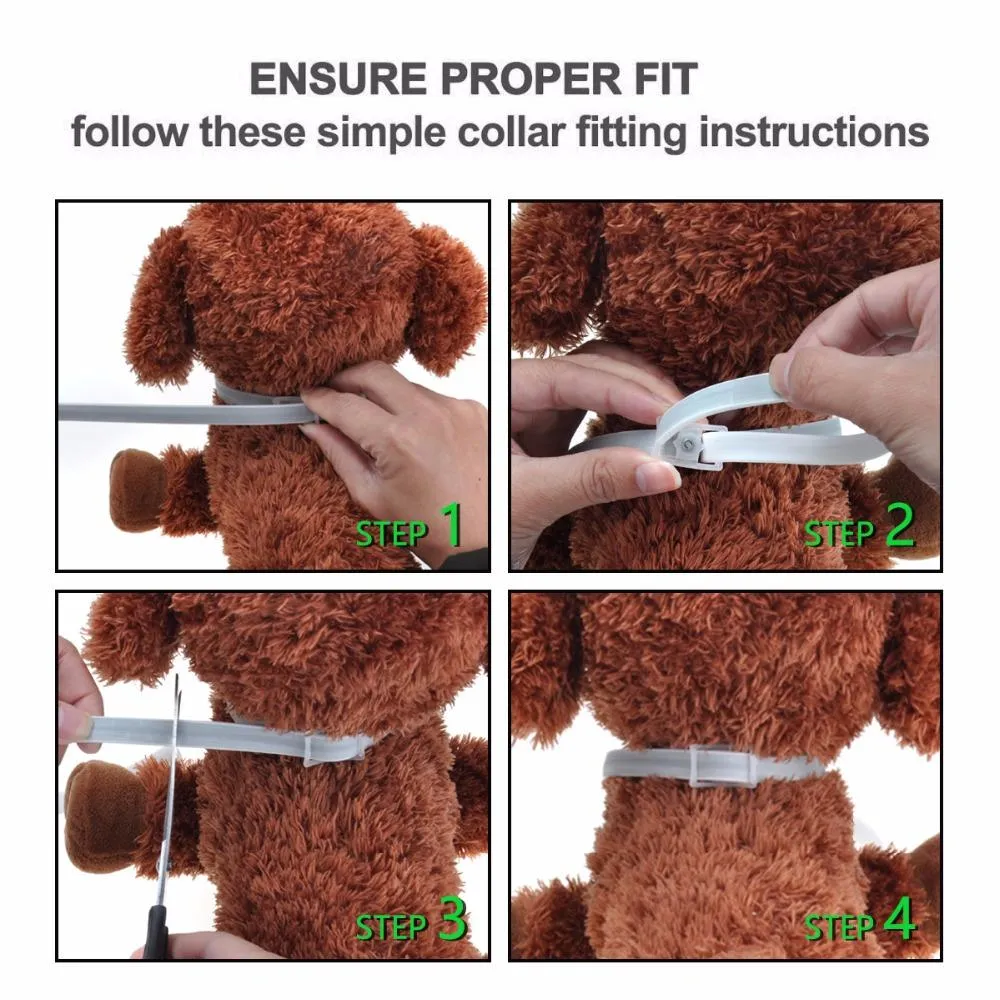 ENSURE PROPER FIT
follow these simple collar fitting instructions

STEP 1

STEP 2

STEP 3

STEP 4